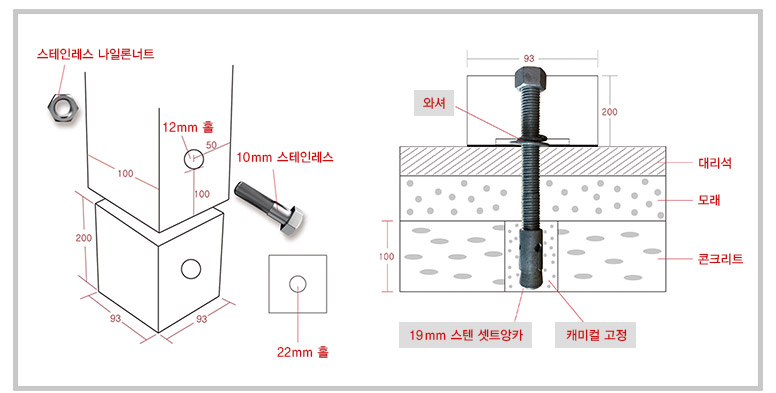 스테인레스 나일론너트

12mm 홀

50

10mm 스테인레스

100

100

200

93

93

22mm 홀

93

와셔

200

대리석

모래

100

콘크리트

19mm 스텐 셋트앙카

캐미컬 고정